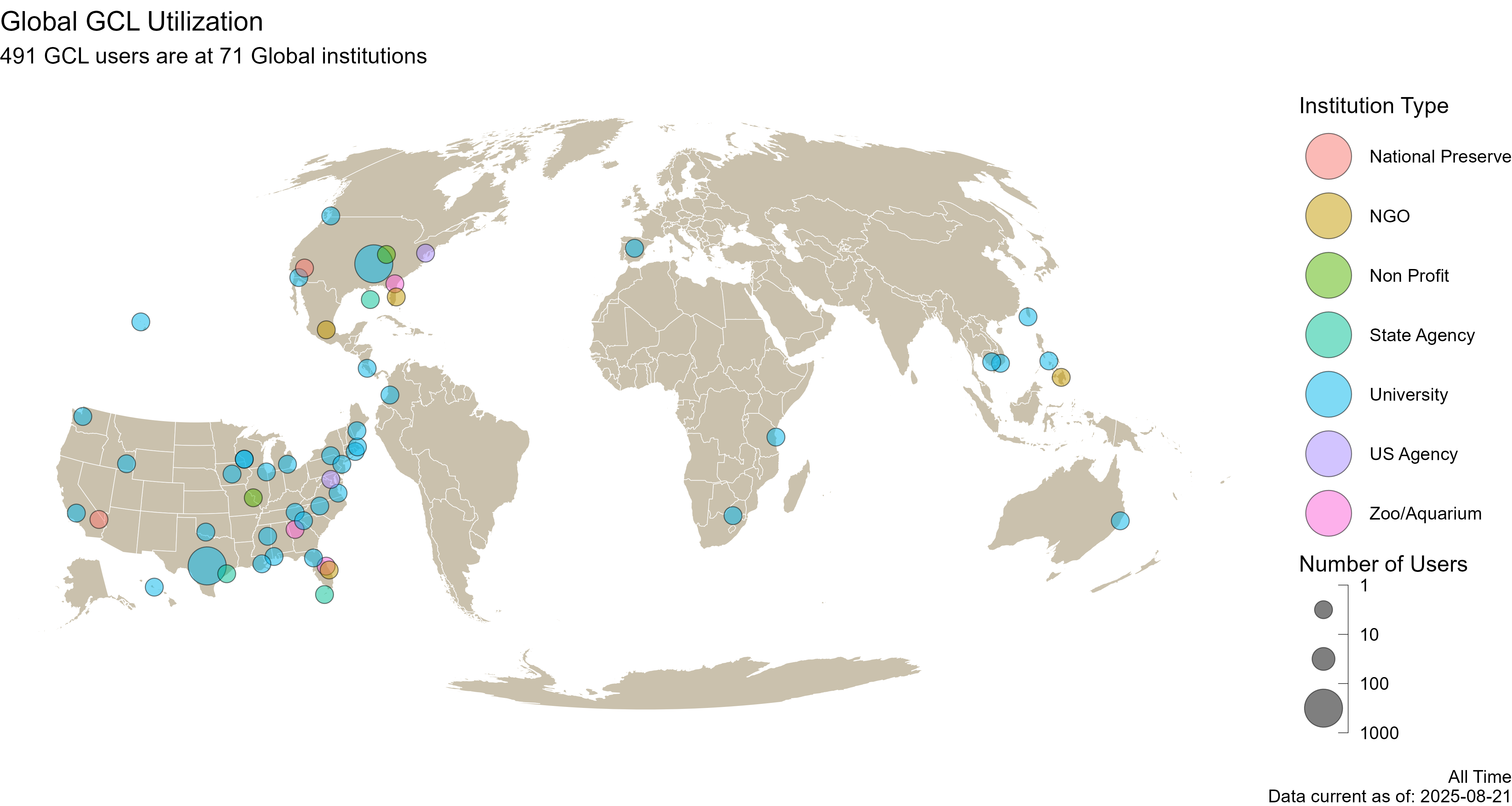 Global GCL Utilization

491 GCL users are at 71 Global institutions

Institution Type

National Preserve

NGO

Non Profit

State Agency

University

US Agency

Zoo/Aquarium

Number of Users

1

10

100

1000

All Time
Data current as of: 2025-08-21